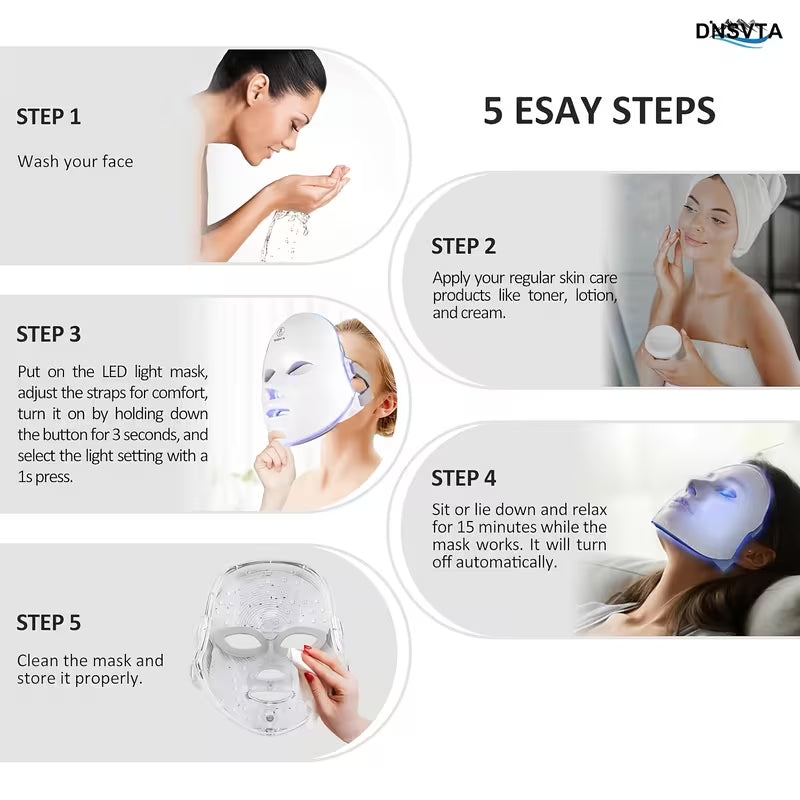 DNSVTA

5 ESAY STEPS

STEP 1

Wash your face

STEP 2

Apply your regular skin care products like toner, lotion, and cream.

STEP 3

Put on the LED light mask, adjust the straps for comfort, turn it on by holding down the button for 3 seconds, and select the light setting with a 1s press.

STEP 4

Sit or lie down and relax for 15 minutes while the mask works. It will turn off automatically.

STEP 5

Clean the mask and store it properly.